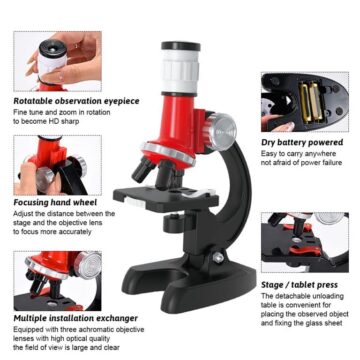 Rotatable observation eyepiece
Fine tune and zoom in rotation to become HD sharp

Focusing hand wheel
Adjust the distance between the stage and the objective lens to focus more accurately

Multiple installation exchanger
Equipped with three achromatic objective lenses with high optical quality the field of view is large and clear

Dry battery powered
Easy to carry anywhere not afraid of power failure

Stage / tablet press
The detachable unloading table is convenient for placing the observed object and fixing the glass sheet